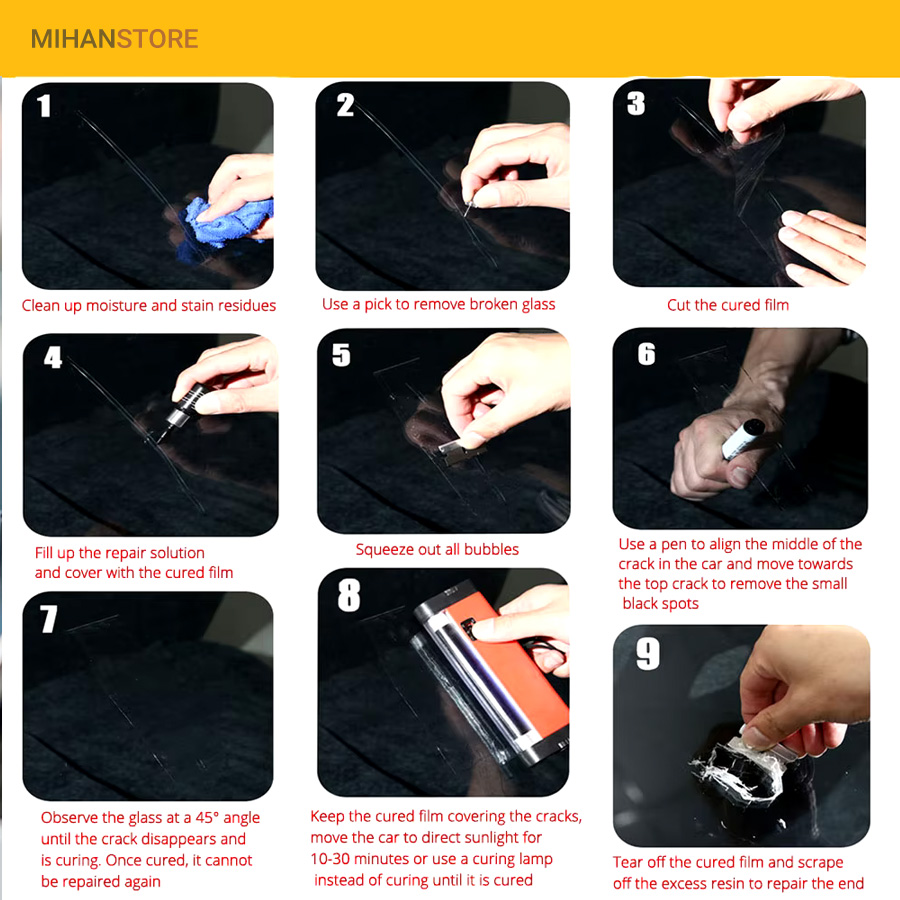 MIHANSTORE

1

Clean up moisture and stain residues

2

Use a pick to remove broken glass

3

Cut the cured film

4

Fill up the repair solution and cover with the cured film

5

Squeeze out all bubbles

6

Use a pen to align the middle of the crack in the car and move towards the top crack to remove the small black spots

7

Observe the glass at a 45° angle until the crack disappears and is curing. Once cured, it cannot be repaired again

8

Keep the cured film covering the cracks, move the car to direct sunlight for 10-30 minutes or use a curing lamp instead of curing until it is cured

9

Tear off the cured film and scrape off the excess resin to repair the end